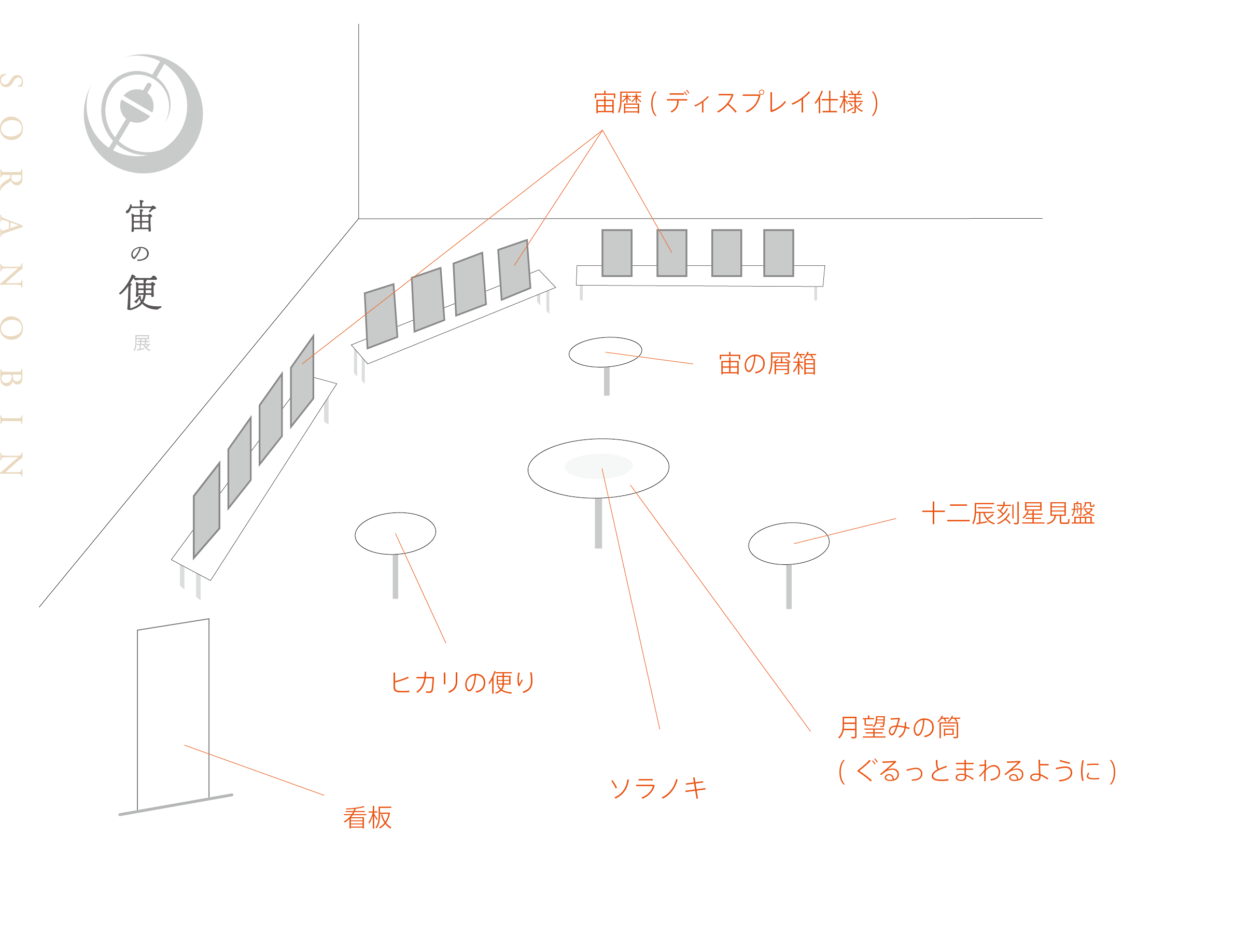 SORANOBIN

宙の便

展

宙暦（ディスプレイ仕様）

宙の屑箱

十二辰刻星見盤

ヒカリの便り

月望みの筒
（ぐるっとまわるように）

ソラノキ

看板